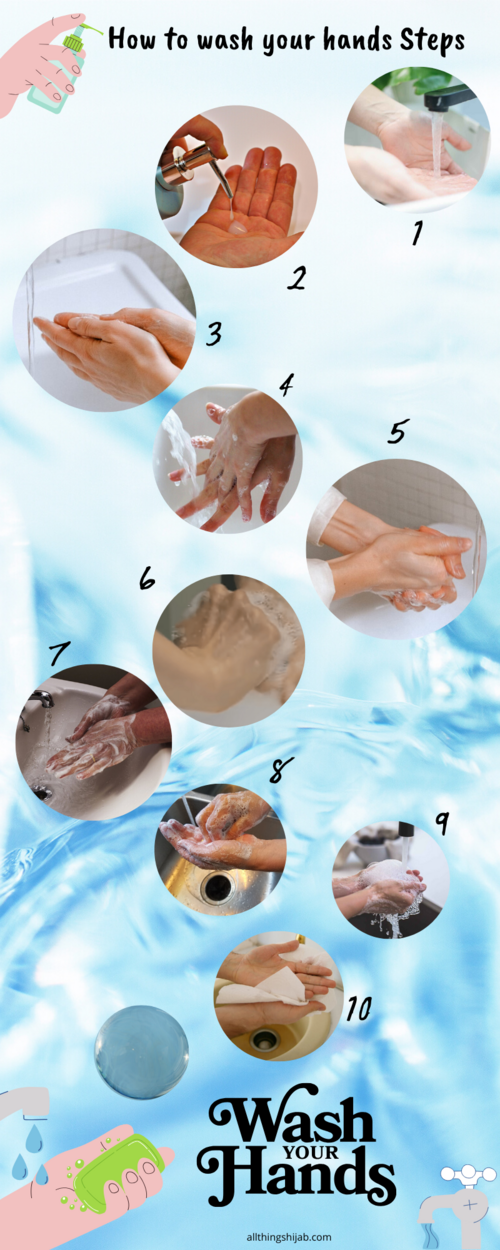 How to wash your hands Steps

1

2

3

4

5

6

7

8

9

10

Wash YOUR Hands

allthingshijab.com